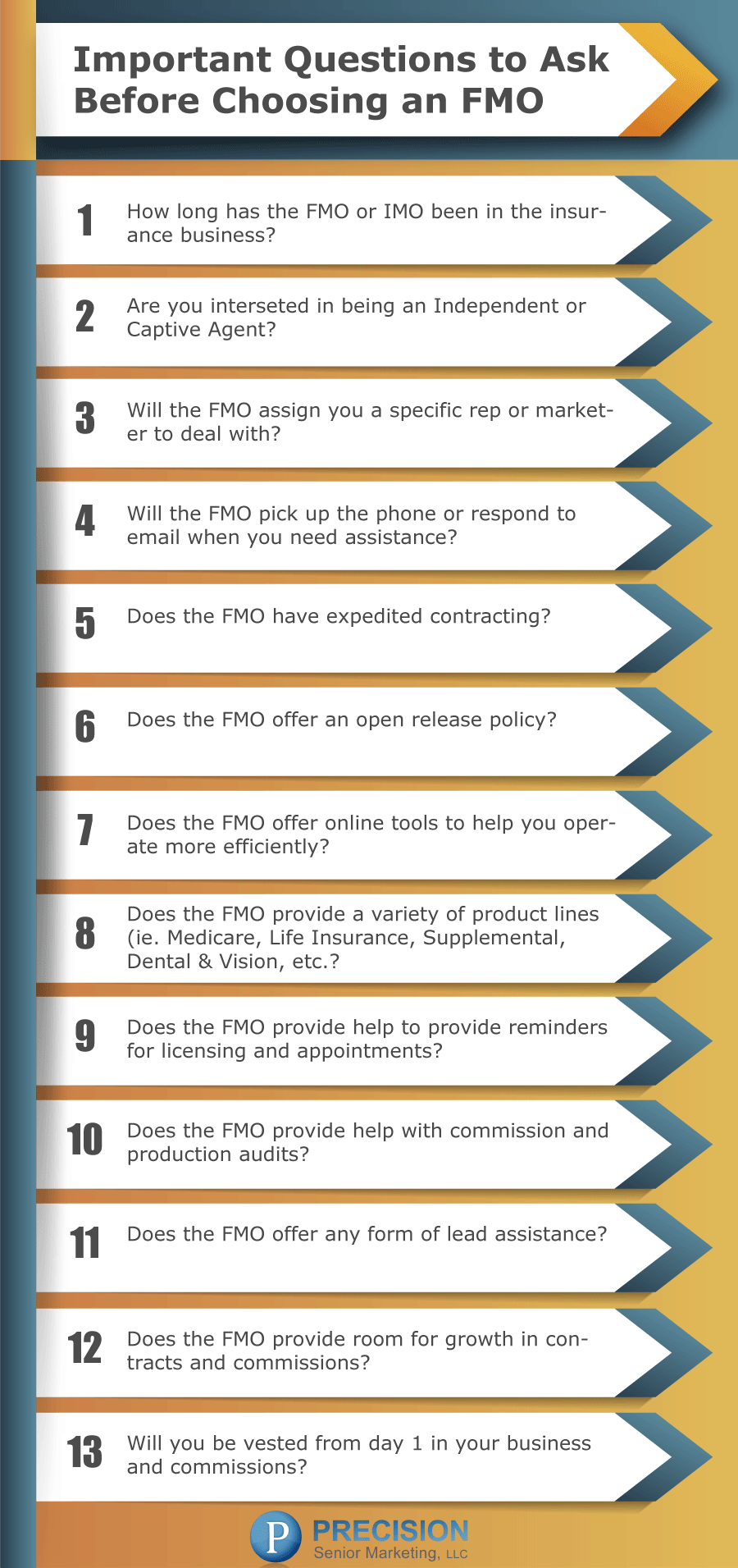 Important Questions to Ask Before Choosing an FMO

1 How long has the FMO or IMO been in the insurance business?

2 Are you interseted in being an Independent or Captive Agent?

3 Will the FMO assign you a specific rep or marketer to deal with?

4 Will the FMO pick up the phone or respond to email when you need assistance?

5 Does the FMO have expedited contracting?

6 Does the FMO offer an open release policy?

7 Does the FMO offer online tools to help you operate more efficiently?

8 Does the FMO provide a variety of product lines (ie. Medicare, Life Insurance, Supplemental, Dental & Vision, etc.?

9 Does the FMO provide help to provide reminders for licensing and appointments?

10 Does the FMO provide help with commission and production audits?

11 Does the FMO offer any form of lead assistance?

12 Does the FMO provide room for growth in contracts and commissions?

13 Will you be vested from day 1 in your business and commissions?

P PRECISION Senior Marketing, LLC